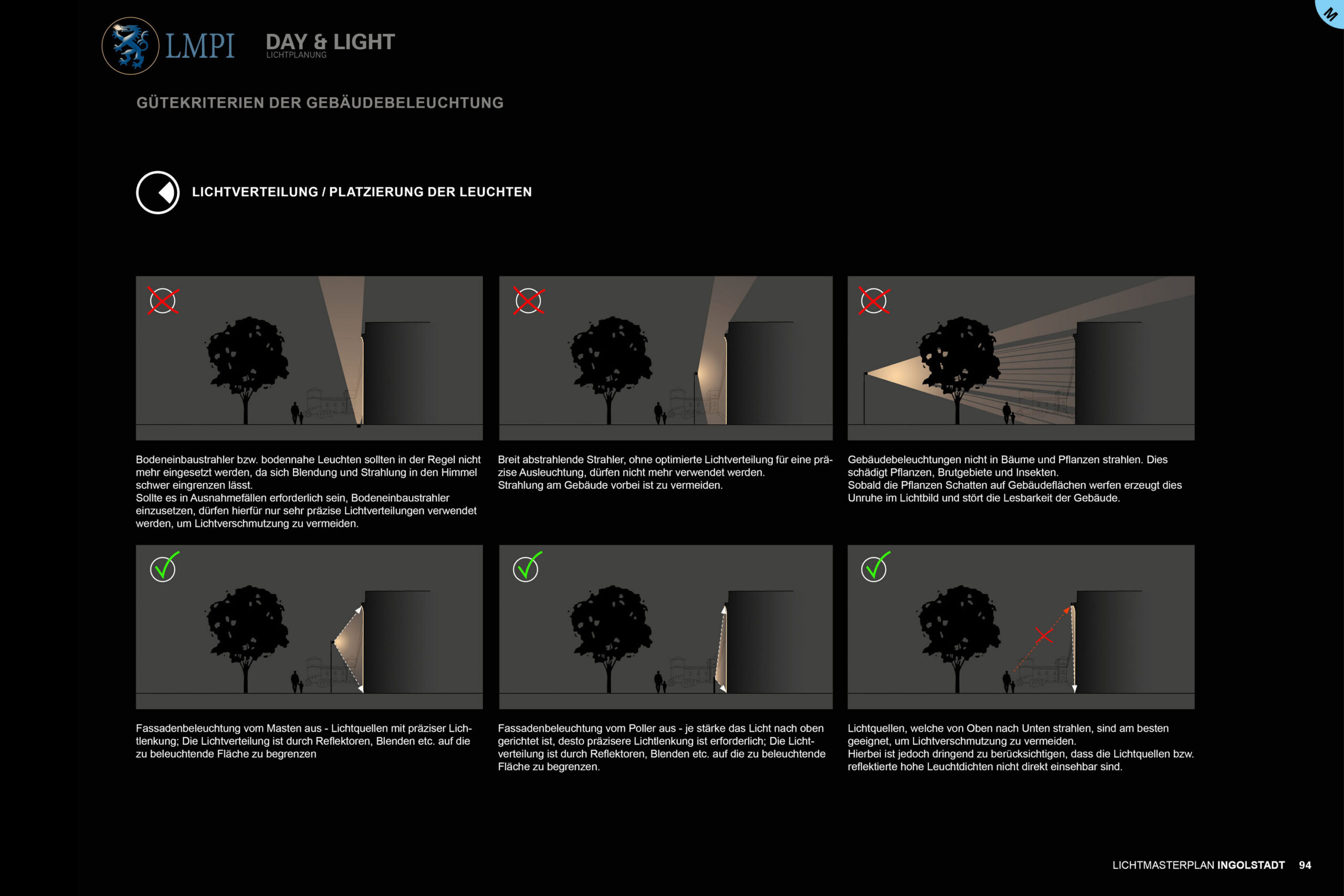 LMPI

DAY & LIGHT
LICHTPLANUNG

M

GÜTEKRITERIEN DER GEBÄUDEBELEUCHTUNG

LICHTVERTEILUNG / PLATZIERUNG DER LEUCHTEN

Bodeneinbaustrahler bzw. bodennahe Leuchten sollten in der Regel nicht mehr eingesetzt werden, da sich Blendung und Strahlung in den Himmel schwer eingrenzen lässt.
Sollte es in Ausnahmefällen erforderlich sein, Bodeneinbaustrahler einzusetzen, dürfen hierfür nur sehr präzise Lichtverteilungen verwendet werden, um Lichtverschmutzung zu vermeiden.

Breit abstrahlende Strahler, ohne optimierte Lichtverteilung für eine präzise Ausleuchtung, dürfen nicht mehr verwendet werden.
Strahlung am Gebäude vorbei ist zu vermeiden.

Gebäudebeleuchtungen nicht in Bäume und Pflanzen strahlen. Dies schädigt Pflanzen, Brutgebiete und Insekten.
Sobald die Pflanzen Schatten auf Gebäudeflächen werfen erzeugt dies Unruhe im Lichtbild und stört die Lesbarkeit der Gebäude.

Fassadenbeleuchtung vom Masten aus - Lichtquellen mit präziser Lichtlenkung; Die Lichtverteilung ist durch Reflektoren, Blenden etc. auf die zu beleuchtende Fläche zu begrenzen

Fassadenbeleuchtung vom Poller aus - je stärke das Licht nach oben gerichtet ist, desto präzisere Lichtlenkung ist erforderlich; Die Lichtverteilung ist durch Reflektoren, Blenden etc. auf die zu beleuchtende Fläche zu begrenzen.

Lichtquellen, welche von Oben nach Unten strahlen, sind am besten geeignet, um Lichtverschmutzung zu vermeiden.
Hierbei ist jedoch dringend zu berücksichtigen, dass die Lichtquellen bzw. reflektierte hohe Leuchtdichten nicht direkt einsehbar sind.

LICHTMASTERPLAN INGOLSTADT 94